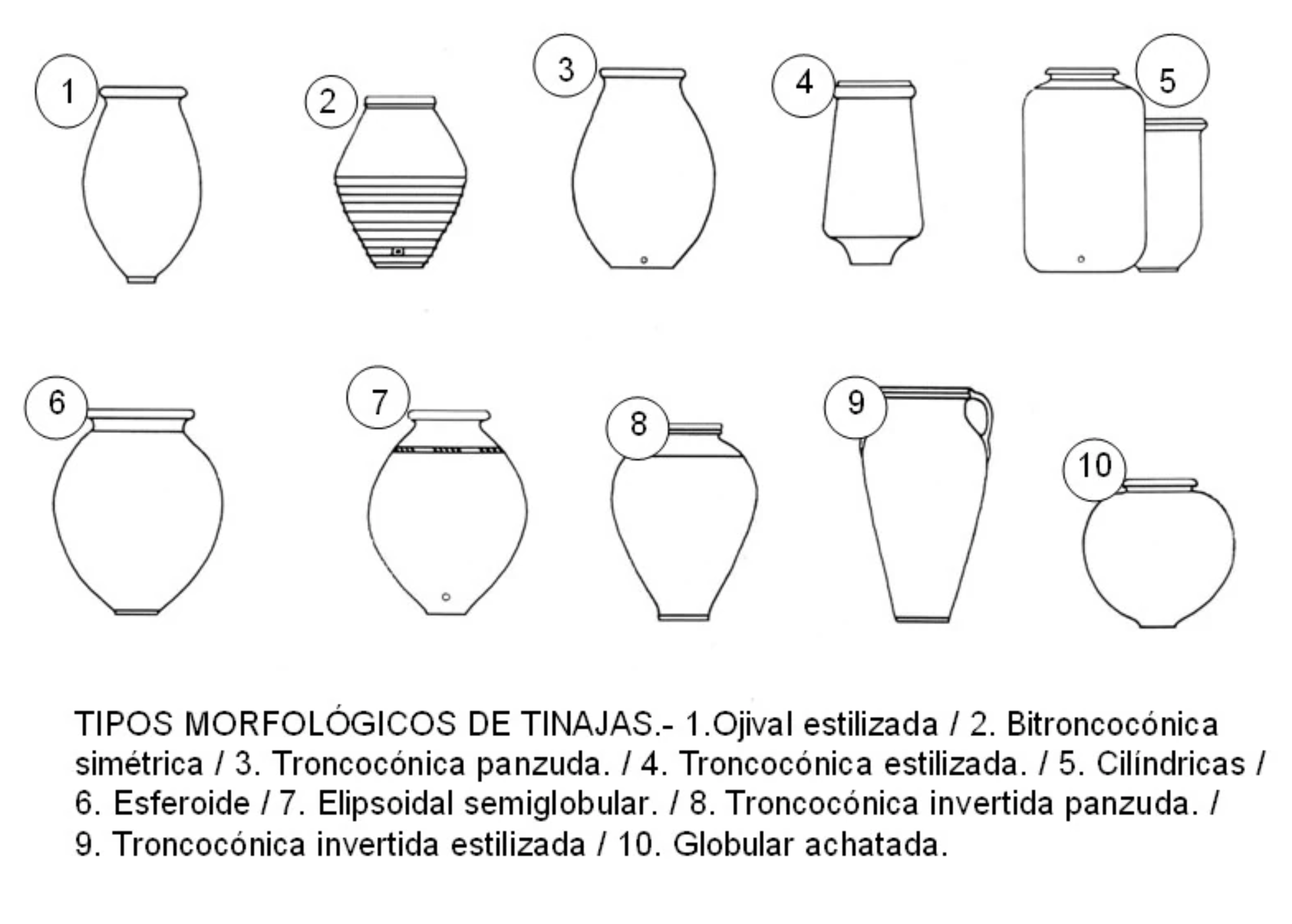 1

2

3

4

5

6

7

8

9

10

TIPOS MORFOLÓGICOS DE TINAJAS.- 1.Ojival estilizada / 2. Bitroncocónica simétrica / 3. Troncocónica panzuda. / 4. Troncocónica estilizada. / 5. Cilíndricas / 6. Esferoide / 7. Elipsoidal semiglobular. / 8. Troncocónica invertida panzuda. / 9. Troncocónica invertida estilizada / 10. Globular achatada.